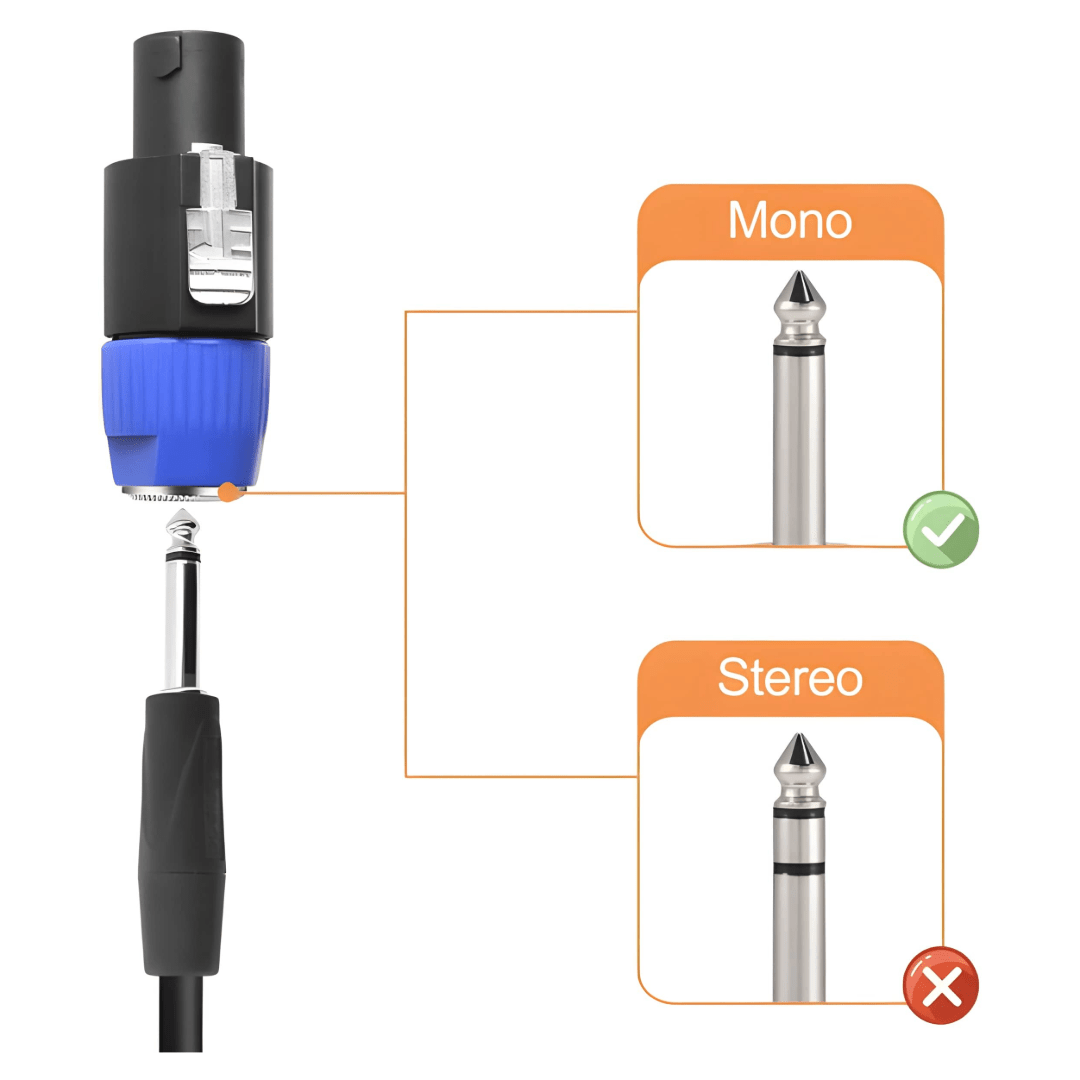 Mono

Stereo