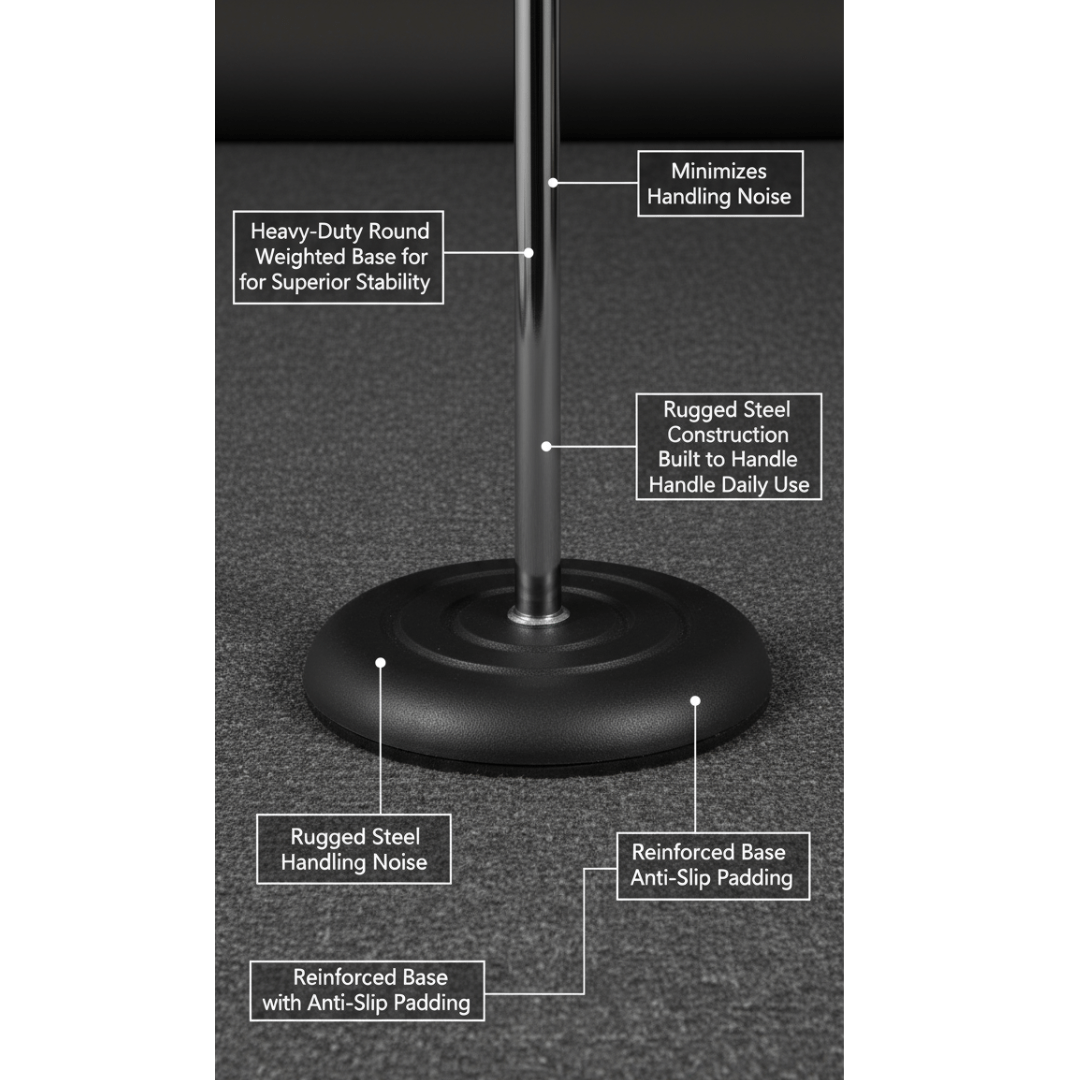 Minimizes Handling Noise

Heavy-Duty Round Weighted Base for for Superior Stability

Rugged Steel Construction Built to Handle Handle Daily Use

Rugged Steel Handling Noise

Reinforced Base Anti-Slip Padding

Reinforced Base with Anti-Slip Padding