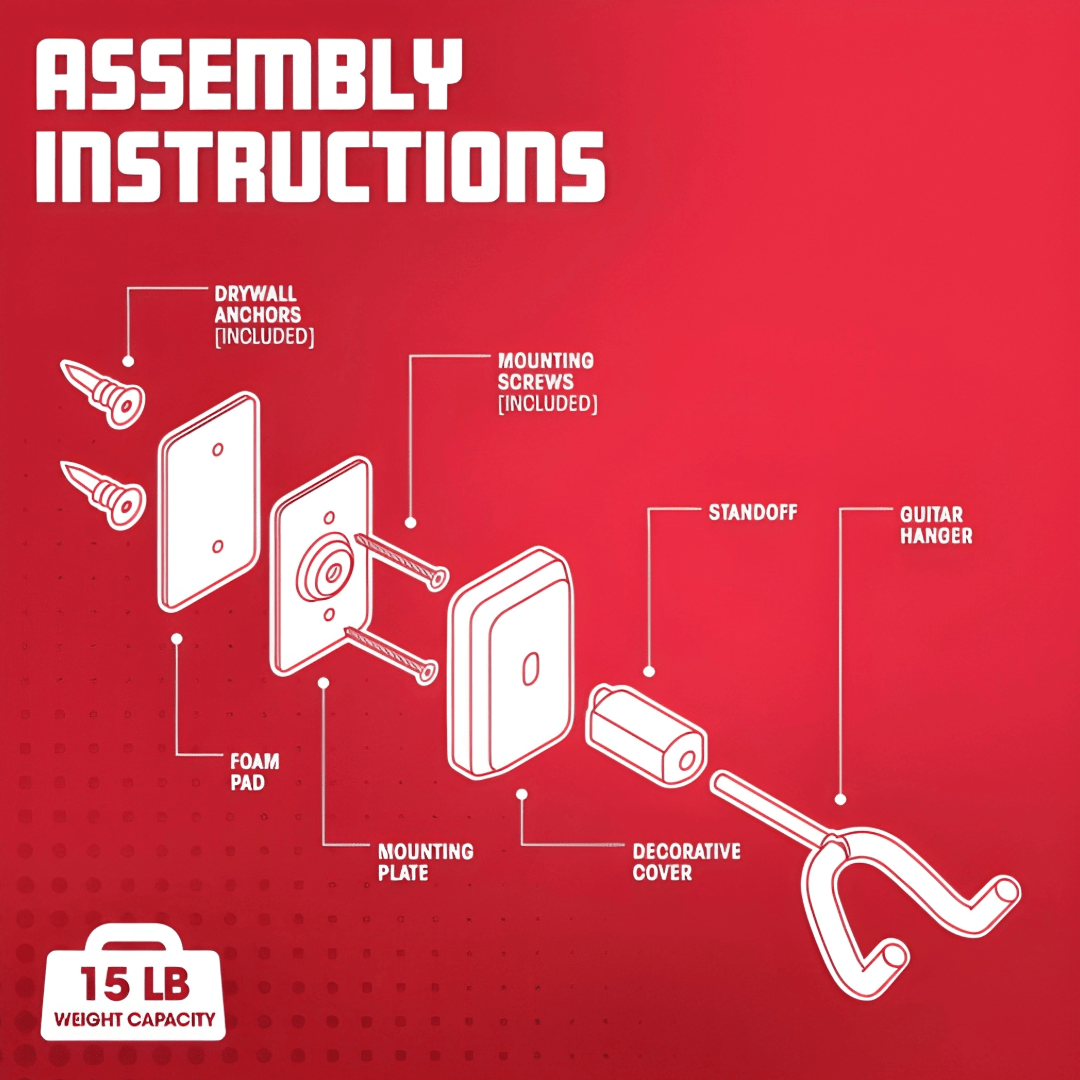 ASSEMBLY INSTRUCTIONS

DRYWALL ANCHORS [INCLUDED]

MOUNTING SCREWS [INCLUDED]

STANDOFF

GUITAR HANGER

FOAM PAD

MOUNTING PLATE

DECORATIVE COVER

15 LB
WEIGHT CAPACITY